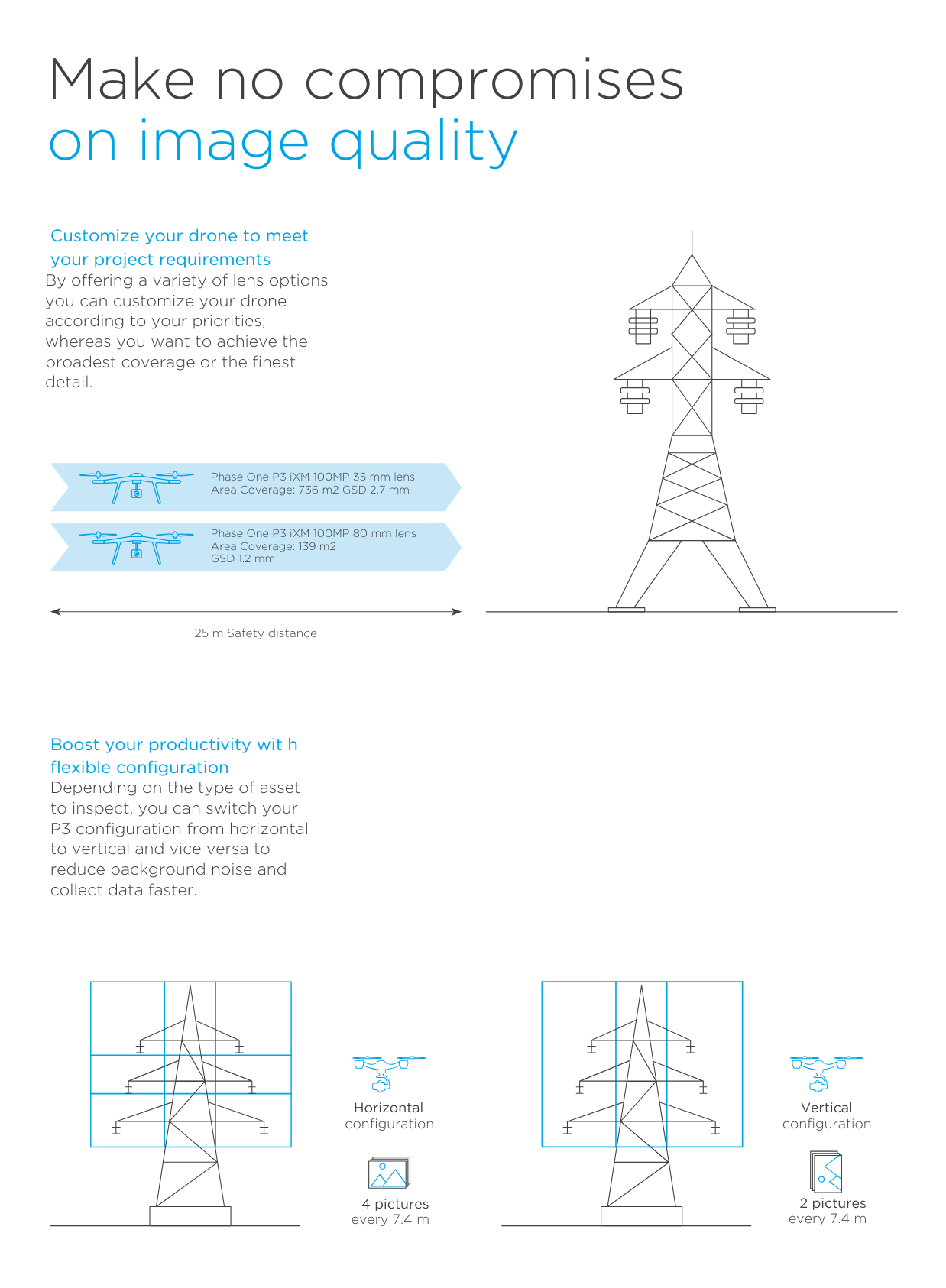 Make no compromises
on image quality

Customize your drone to meet your project requirements
By offering a variety of lens options you can customize your drone according to your priorities; whereas you want to achieve the broadest coverage or the finest detail.

Phase One P3 iXM 100MP 35 mm lens
Area Coverage: 736 m2 GSD 2.7 mm

Phase One P3 iXM 100MP 80 mm lens
Area Coverage: 139 m2
GSD 1.2 mm

25 m Safety distance

Boost your productivity wit h flexible configuration
Depending on the type of asset to inspect, you can switch your P3 configuration from horizontal to vertical and vice versa to reduce background noise and collect data faster.

Horizontal configuration

4 pictures every 7.4 m

Vertical configuration

2 pictures every 7.4 m